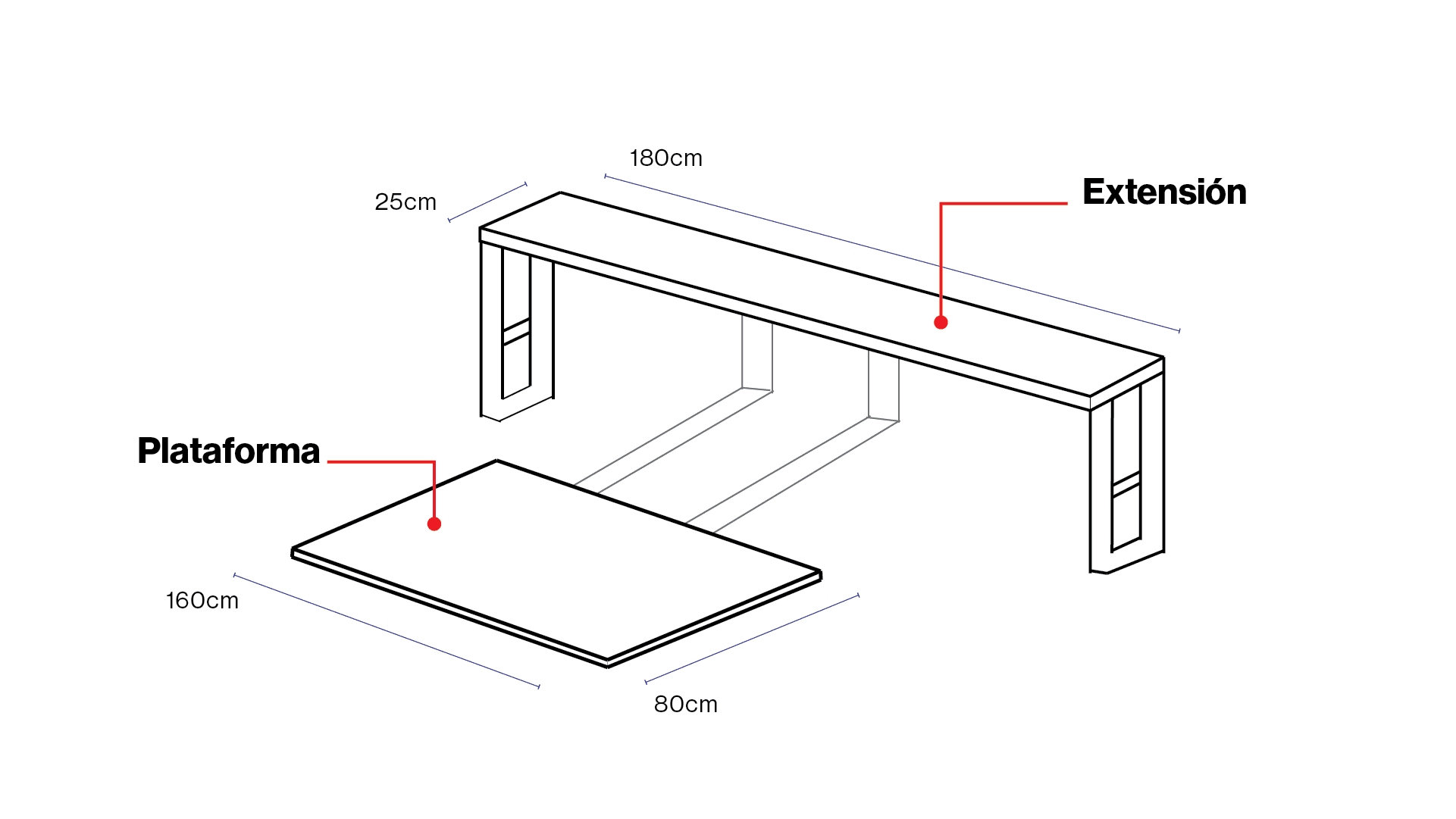 180cm

25cm

Extensión

Plataforma

160cm

80cm